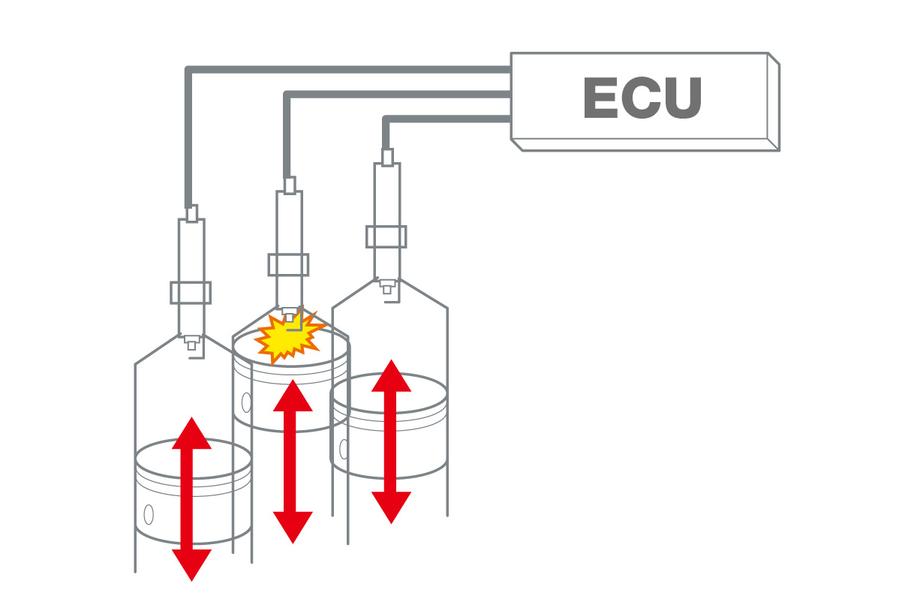 ECU